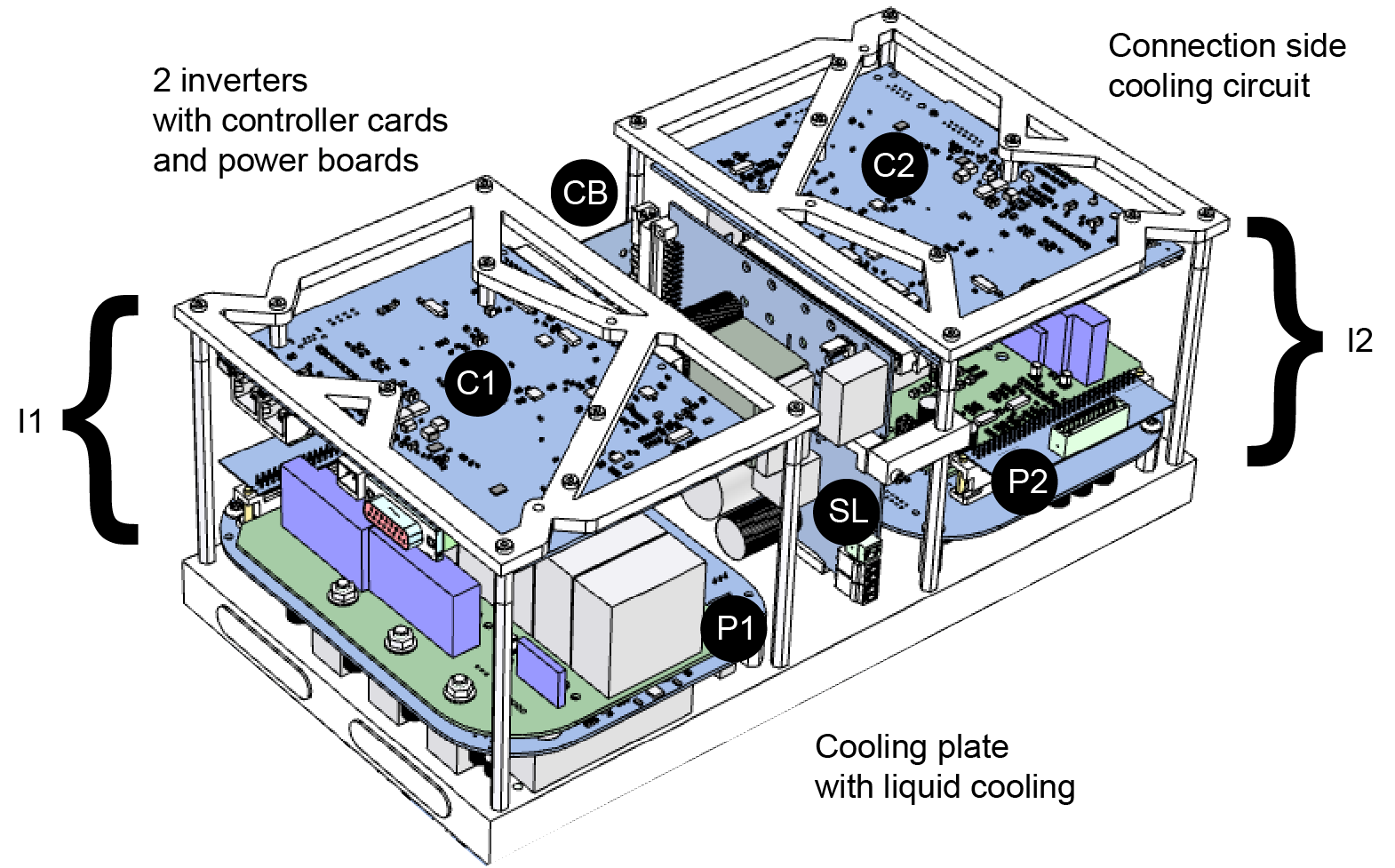 2 inverters
with controller cards
and power boards

Connection side
cooling circuit

CB

C2

C1

I1

I2

P2

SL

P1

Cooling plate
with liquid cooling